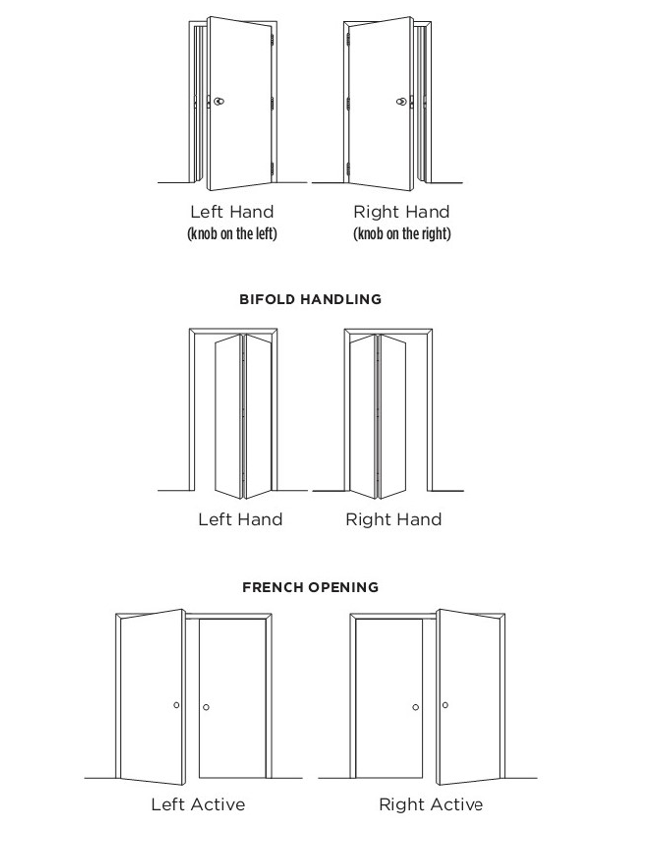 Left Hand
(knob on the left)

Right Hand
(knob on the right)

BIFOLD HANDLING

Left Hand

Right Hand

FRENCH OPENING

Left Active

Right Active